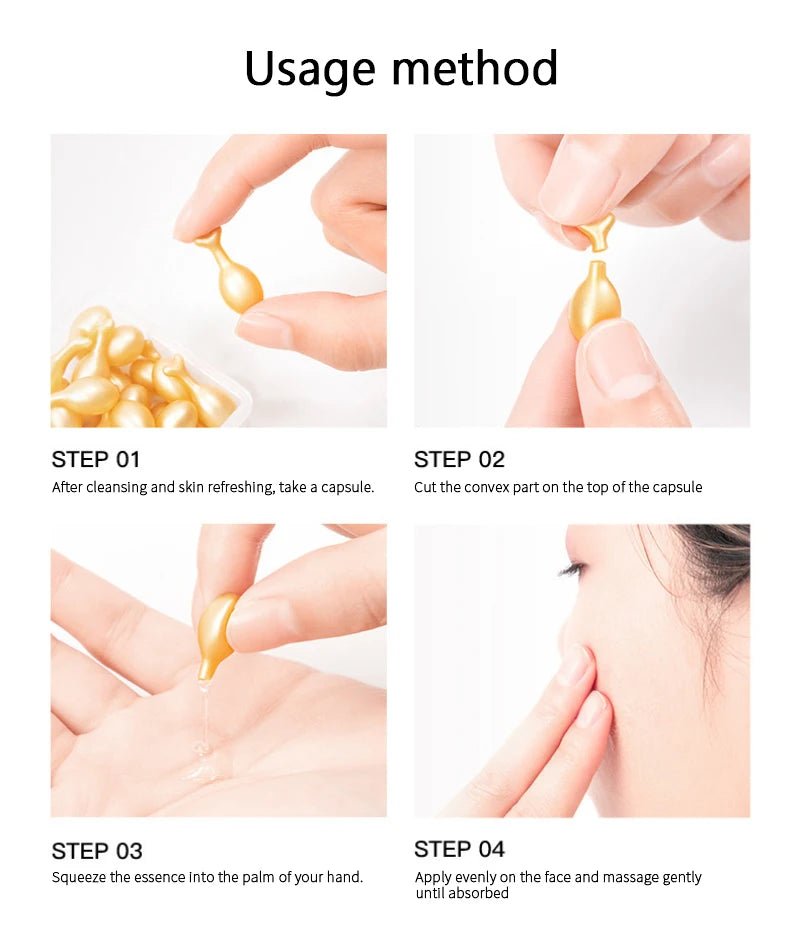 Usage method

STEP 01
After cleansing and skin refreshing, take a capsule.

STEP 02
Cut the convex part on the top of the capsule

STEP 03
Squeeze the essence into the palm of your hand.

STEP 04
Apply evenly on the face and massage gently until absorbed